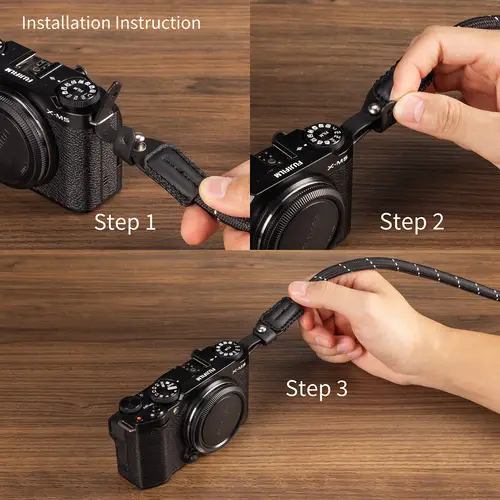 Installation Instruction

FUJIFILM
X-M5

Step 1

FUJIFILM
X-M5

Step 2

FUJIFILM
X-M5

Step 3