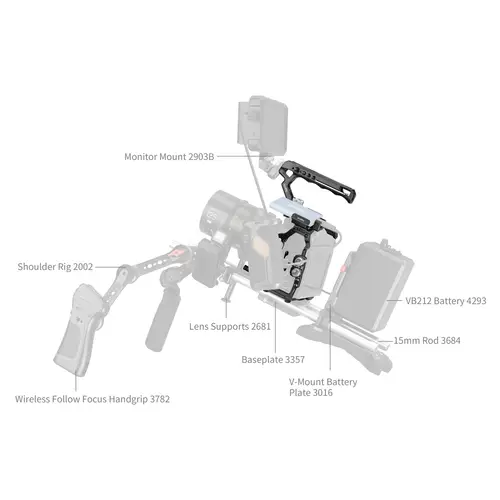 Monitor Mount 2903B

Shoulder Rig 2002

VB212 Battery 4293

Lens Supports 2681

15mm Rod 3684

Baseplate 3357

V-Mount Battery Plate 3016

Wireless Follow Focus Handgrip 3782