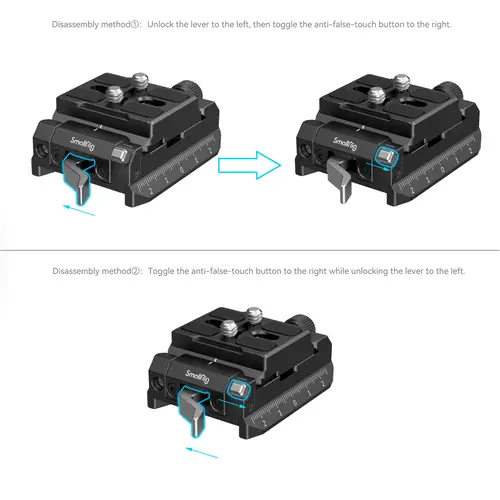 Disassembly method①: Unlock the lever to the left, then toggle the anti-false-touch button to the right.

SmallRig
2 1 0 1 2

SmallRig
2 1 0 1 2

Disassembly method②: Toggle the anti-false-touch button to the right while unlocking the lever to the left.

SmallRig
2 1 0 1 2