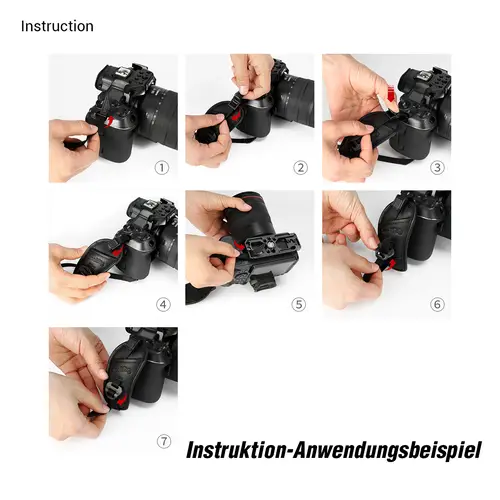 Instruction

①

②

③

④

⑤

⑥

⑦

Instruktion-Anwendungsbeispiel