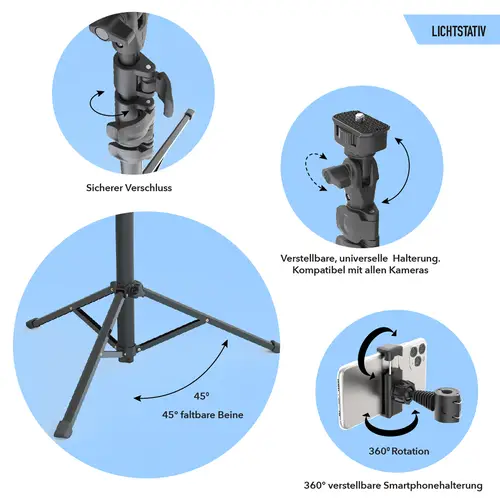 LICHTSTATIV

Sicherer Verschluss

Verstellbare, universelle Halterung. Kompatibel mit allen Kameras

45°

45° faltbare Beine

360° Rotation

360° verstellbare Smartphonehalterung